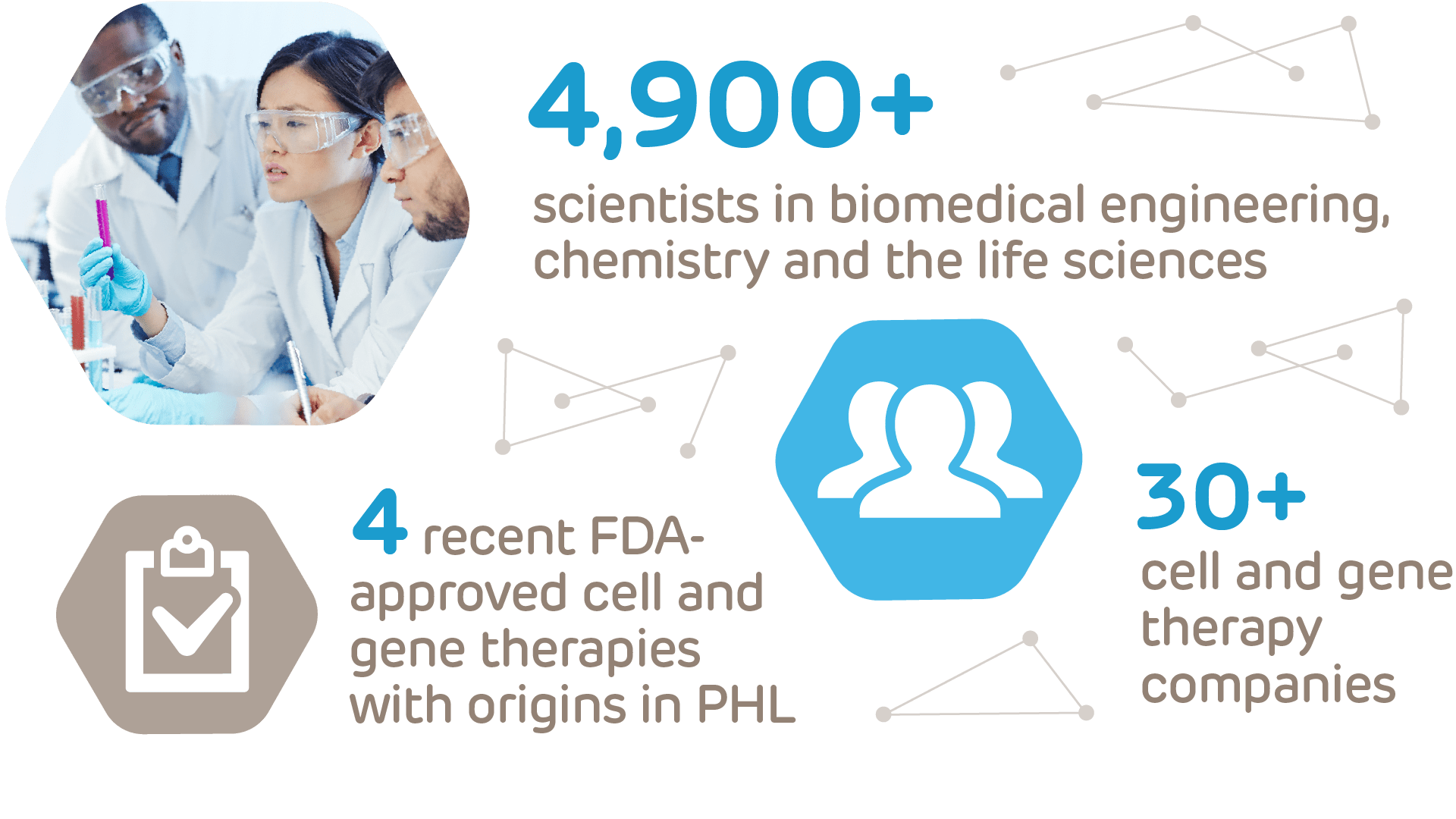 4,900+

scientists in biomedical engineering, chemistry and the life sciences

4 recent FDA-approved cell and gene therapies with origins in PHL

30+

cell and gene therapy companies